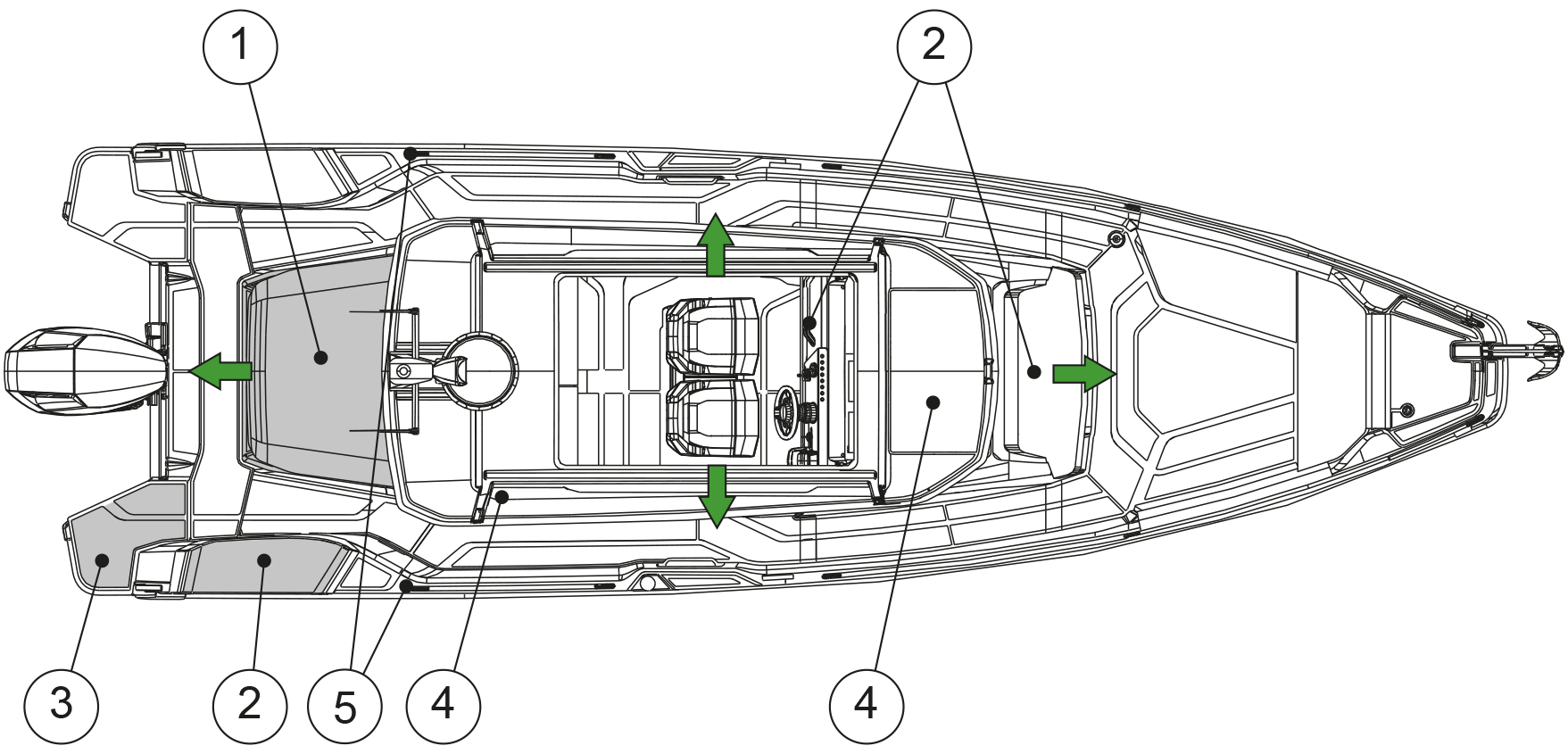 1
2
3
2
5
4
4